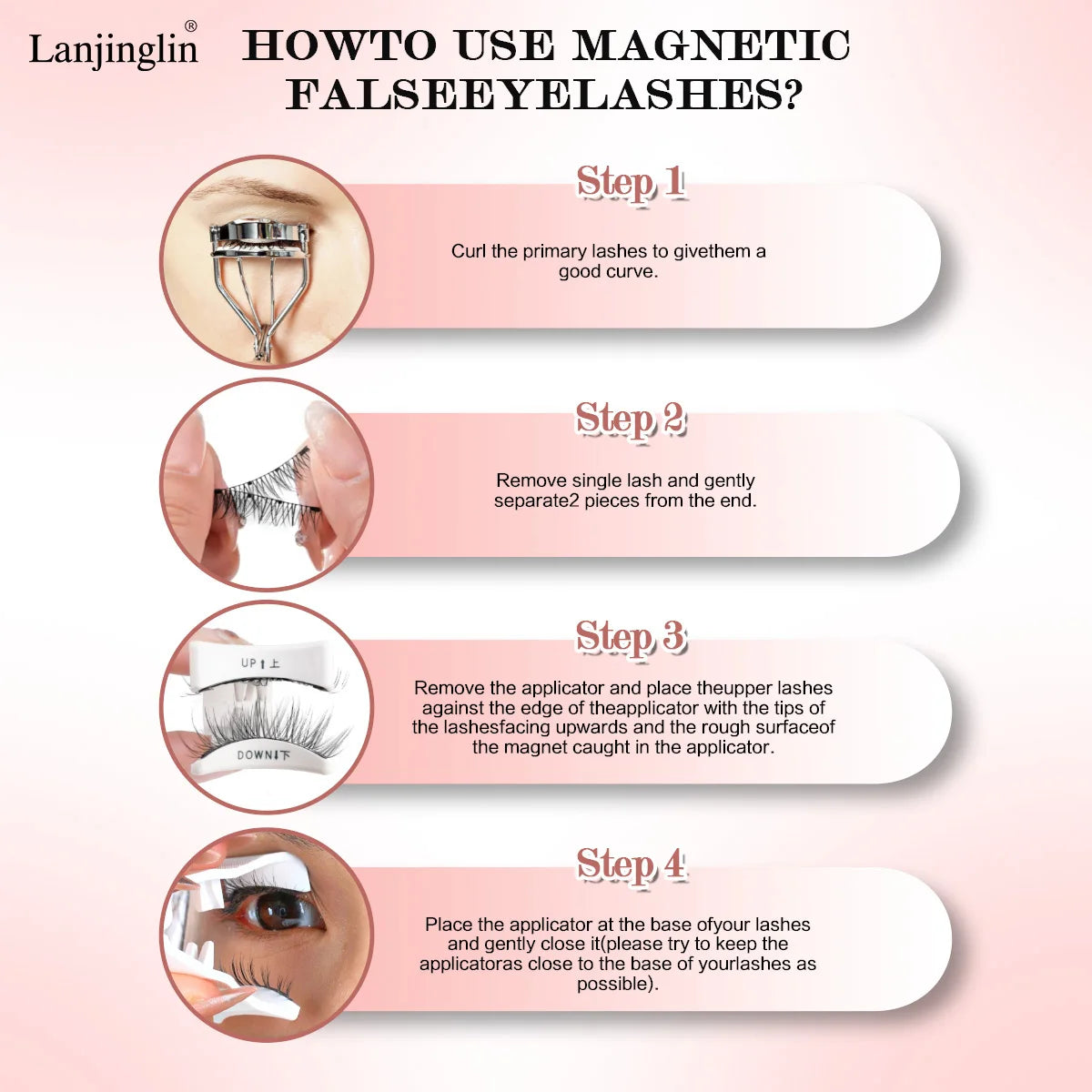 Lanjinglin®

HOWTO USE MAGNETIC FALSEEYELASHES?

Step 1

Curl the primary lashes to givethem a good curve.

Step 2

Remove single lash and gently separate2 pieces from the end.

UP↑上

DOWN↓下

Step 3

Remove the applicator and place theupper lashes against the edge of theapplicator with the tips of the lashesfacing upwards and the rough surfaceof the magnet caught in the applicator.

Step 4

Place the applicator at the base ofyour lashes and gently close it(please try to keep the applicatoras close to the base of yourlashes as possible).